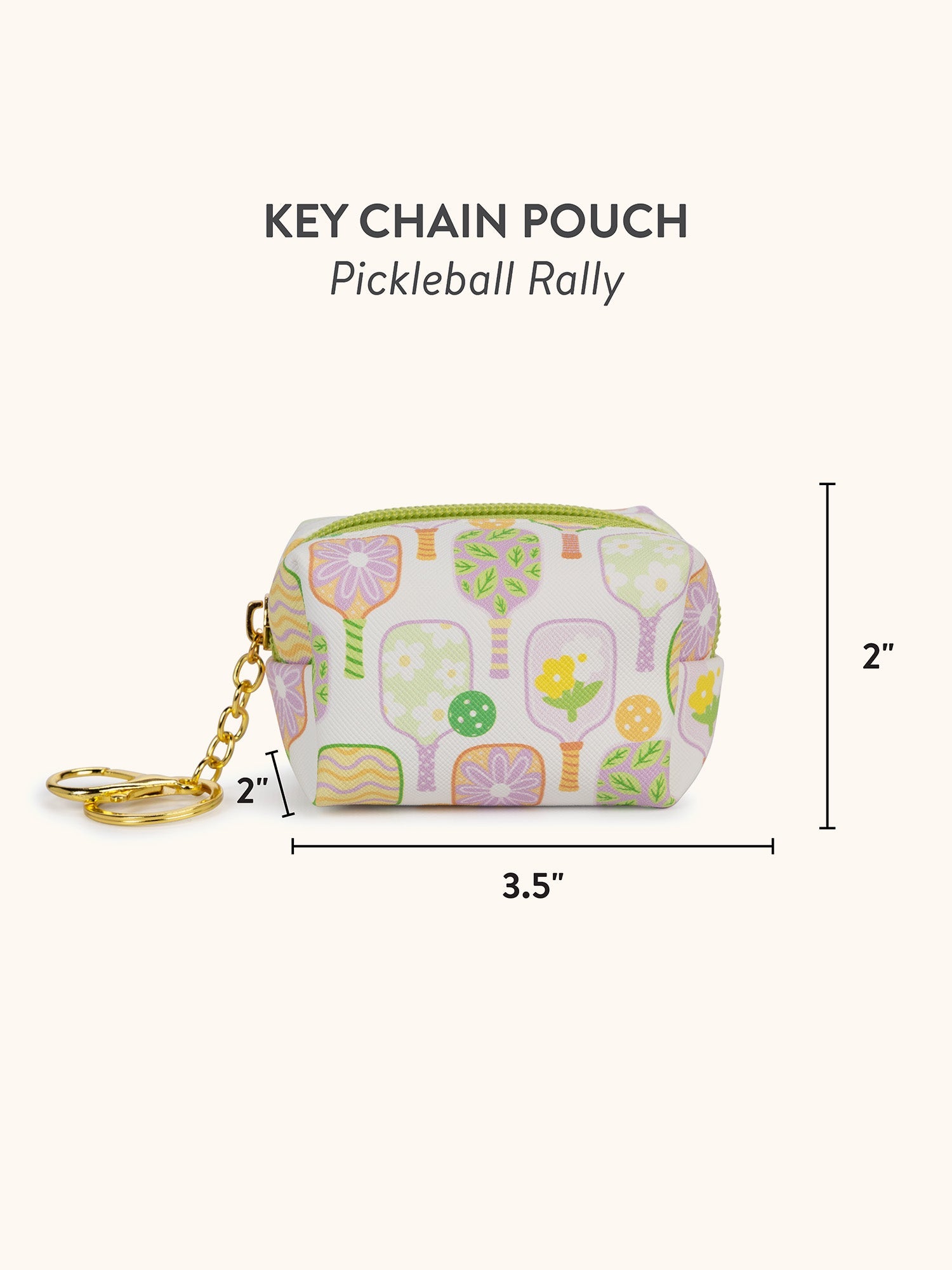 KEY CHAIN POUCH
Pickleball Rally

2"

2"

3.5"